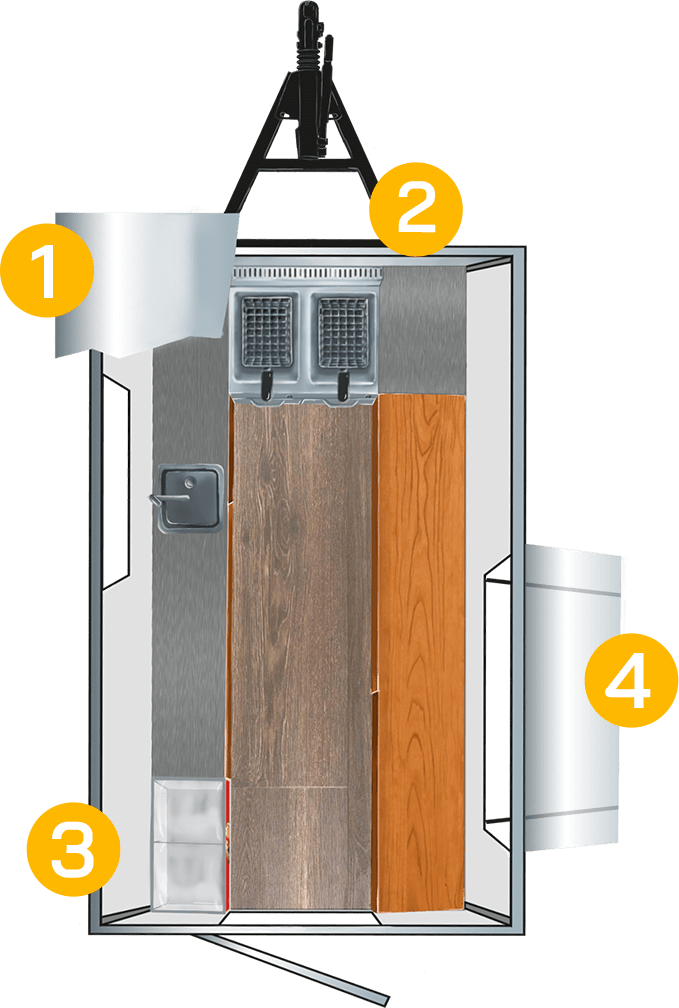 1
2
3
4